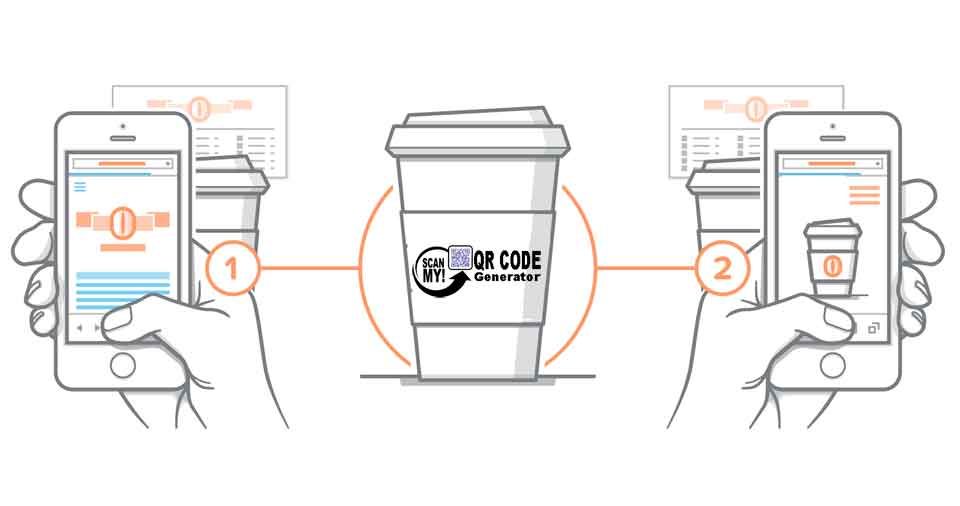 1

SCAN MY! QR CODE Generator

2