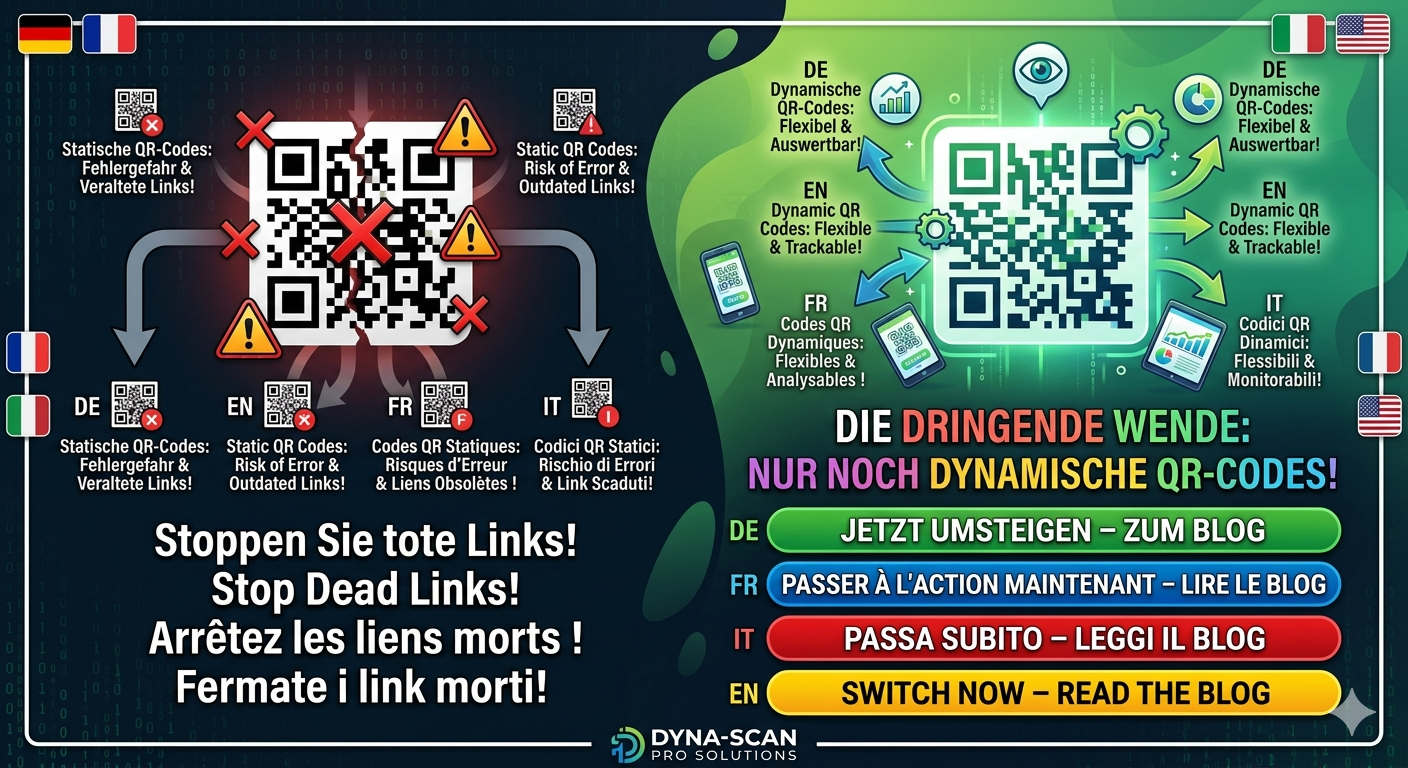 Statische QR-Codes: Fehlergefahr & Veraltete Links!

Static QR Codes: Risk of Error & Outdated Links!

DE Statische QR-Codes: Fehlergefahr & Veraltete Links!

EN Static QR Codes: Risk of Error & Outdated Links!

FR Codes QR Statiques: Risques d'Erreur & Liens Obsolètes !

IT Codici QR Statici: Rischio di Errori & Link Scaduti!

Stoppen Sie tote Links!
Stop Dead Links!
Arrêtez les liens morts !
Fermate i link morti!

DE Dynamische QR-Codes: Flexibel & Auswertbar!

EN Dynamic QR Codes: Flexible & Trackable!

FR Codes QR Dynamiques: Flexibles & Analysables !

DE Dynamische QR-Codes: Flexibel & Auswertbar!

EN Dynamic QR Codes: Flexible & Trackable!

IT Codici QR Dinamici: Flessibili & Monitorabili!

DIE DRINGENDE WENDE: NUR NOCH DYNAMISCHE QR-CODES!

DE JETZT UMSTEIGEN – ZUM BLOG

FR PASSER À L'ACTION MAINTENANT – LIRE LE BLOG

IT PASSA SUBITO – LEGGI IL BLOG

EN SWITCH NOW – READ THE BLOG

DYNA-SCAN PRO SOLUTIONS